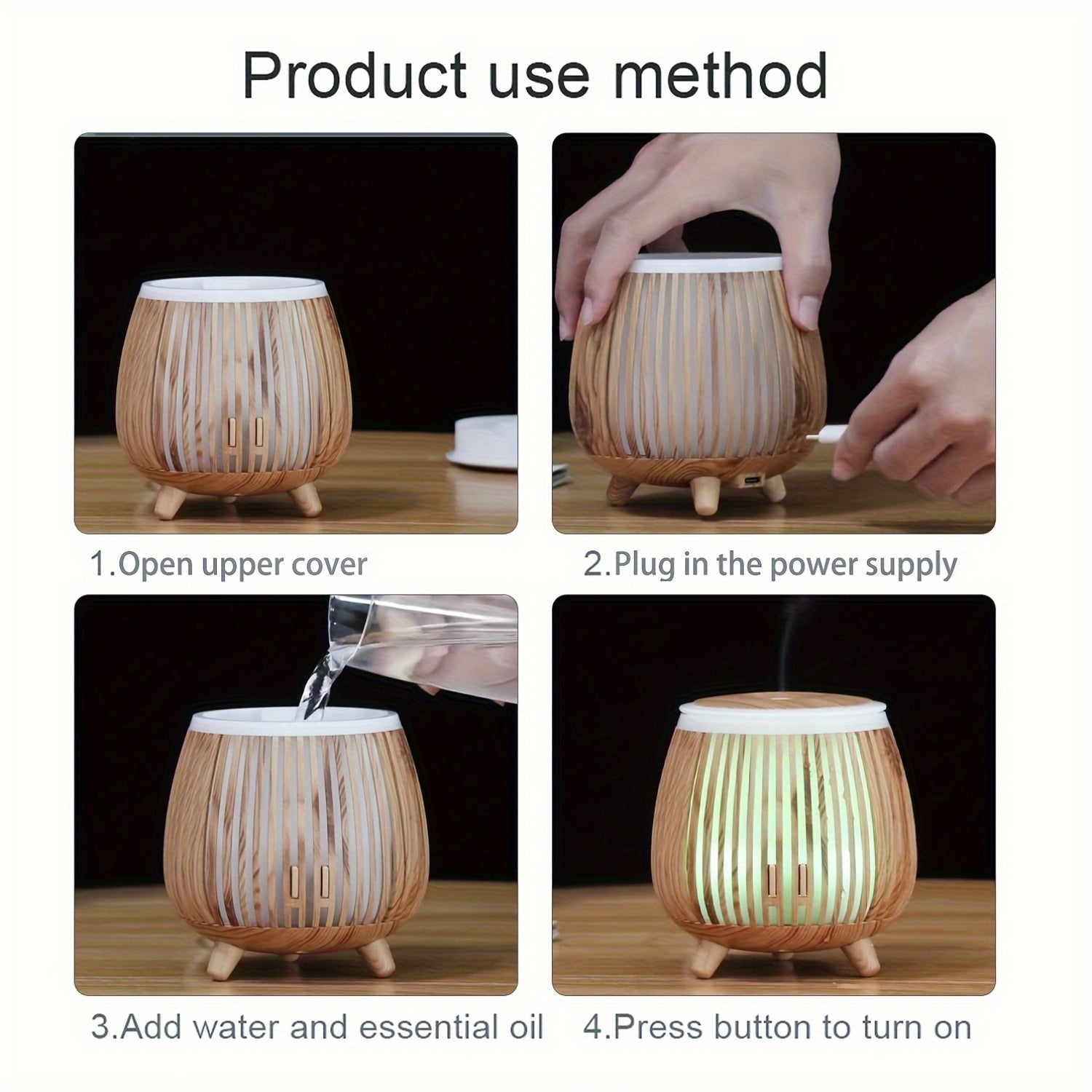 Product use method

1.Open upper cover

2.Plug in the power supply

3.Add water and essential oil

4.Press button to turn on